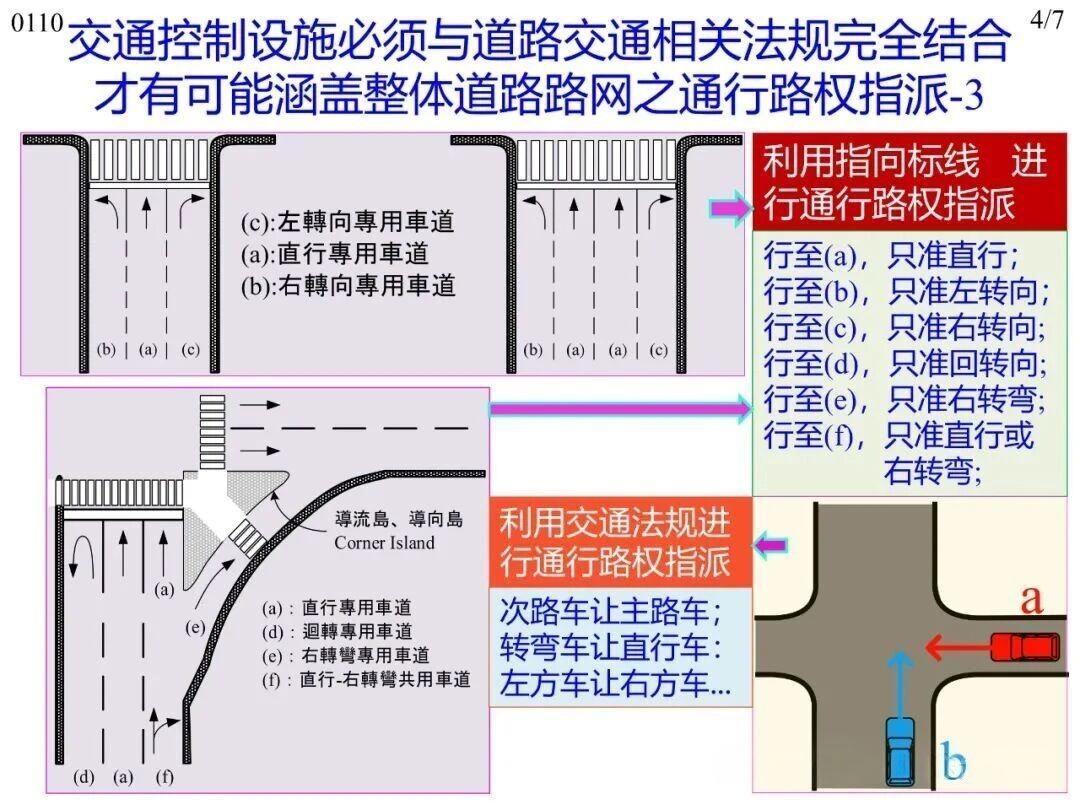 0110

4/7

交通控制设施必须与道路交通相关法规完全结合才有可能涵盖整体道路路网之通行路权指派-3

(c):左轉向專用車道
(a):直行專用車道
(b):右轉向專用車道

(b) (a) (c)

(b) (a) (a) (c)

利用指向标线 进行通行路权指派

行至(a)，只准直行；
行至(b)，只准左转向；
行至(c)，只准右转向；
行至(d)，只准回转向；
行至(e)，只准右转弯；
行至(f)，只准直行或右转弯；

導流島、導向島
Corner Island

(a)

(e)

(a)：直行專用車道
(d)：迴轉專用車道
(e)：右轉彎專用車道
(f)：直行-右轉彎共用車道

(d) (a) (f)

利用交通法规进行通行路权指派

次路车让主路车；
转弯车让直行车：
左方车让右方车...

a

b